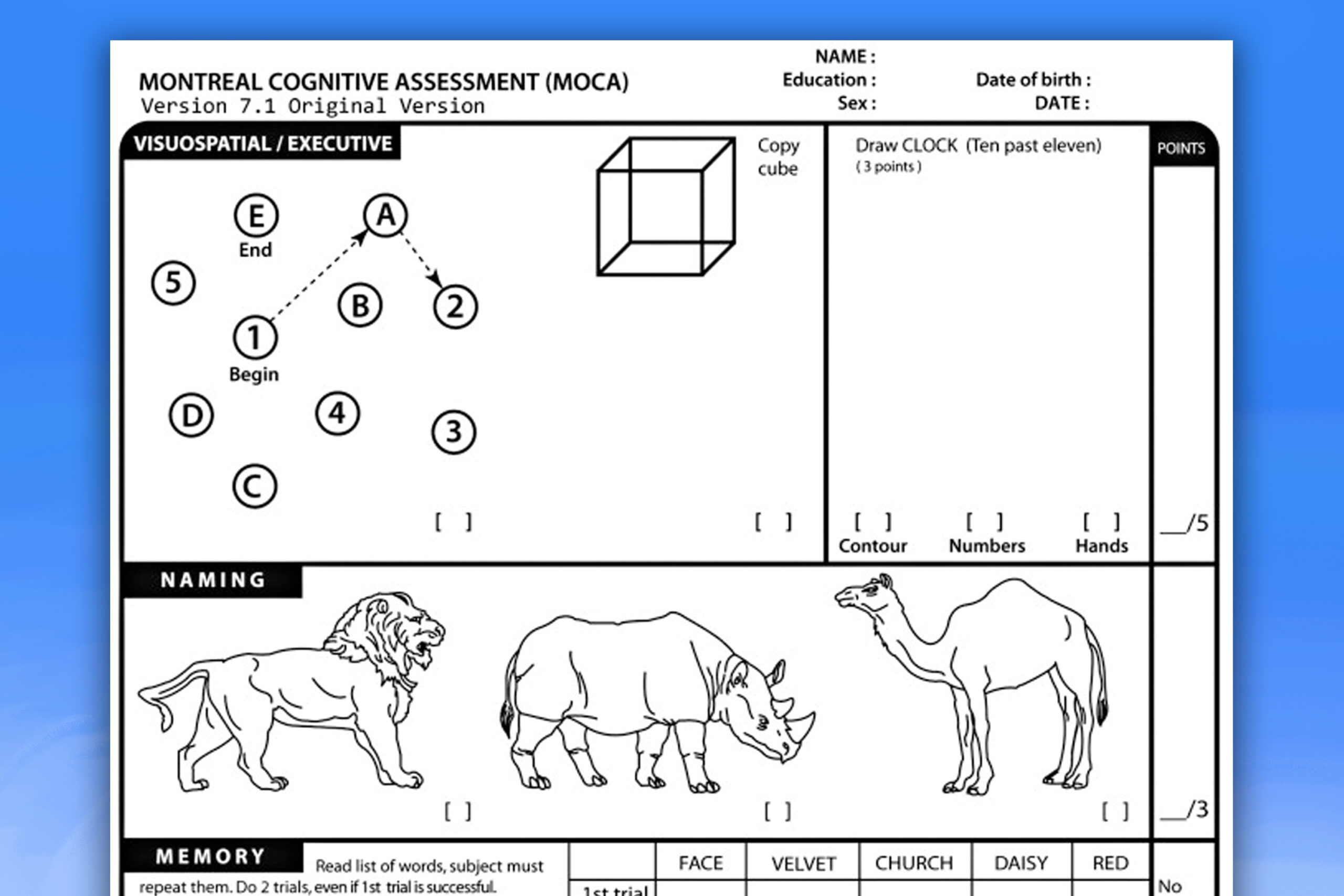 MONTREAL COGNITIVE ASSESSMENT (MOCA)
Version 7.1 Original Version

NAME :
Education :
Sex :

Date of birth :
DATE :

VISUOSPATIAL / EXECUTIVE

E
End
A
5
B
2
1
Begin
D
4
3
C

[ ]

Copy cube

[ ]

Draw CLOCK (Ten past eleven)
( 3 points )

[ ] Contour
[ ] Numbers
[ ] Hands

POINTS

__/5

NAMING

[ ]
[ ]
[ ]

__/3

MEMORY

Read list of words, subject must repeat them. Do 2 trials, even if 1st trial is successful.

| | FACE | VELVET | CHURCH | DAISY | RED |
|---|---|---|---|---|---|
| 1st trial | | | | | |

No